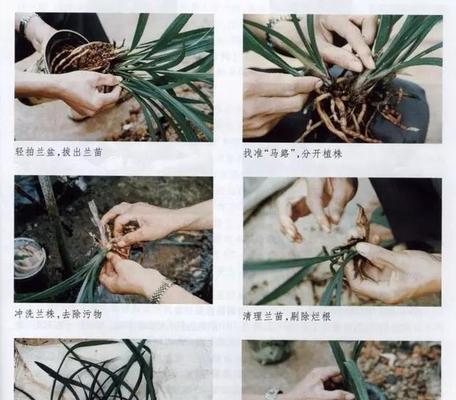 轻拍兰盆，拔出兰苗

找准“马路”，分开植株

冲洗兰株，去除污物

清理兰苗，剔除烂根